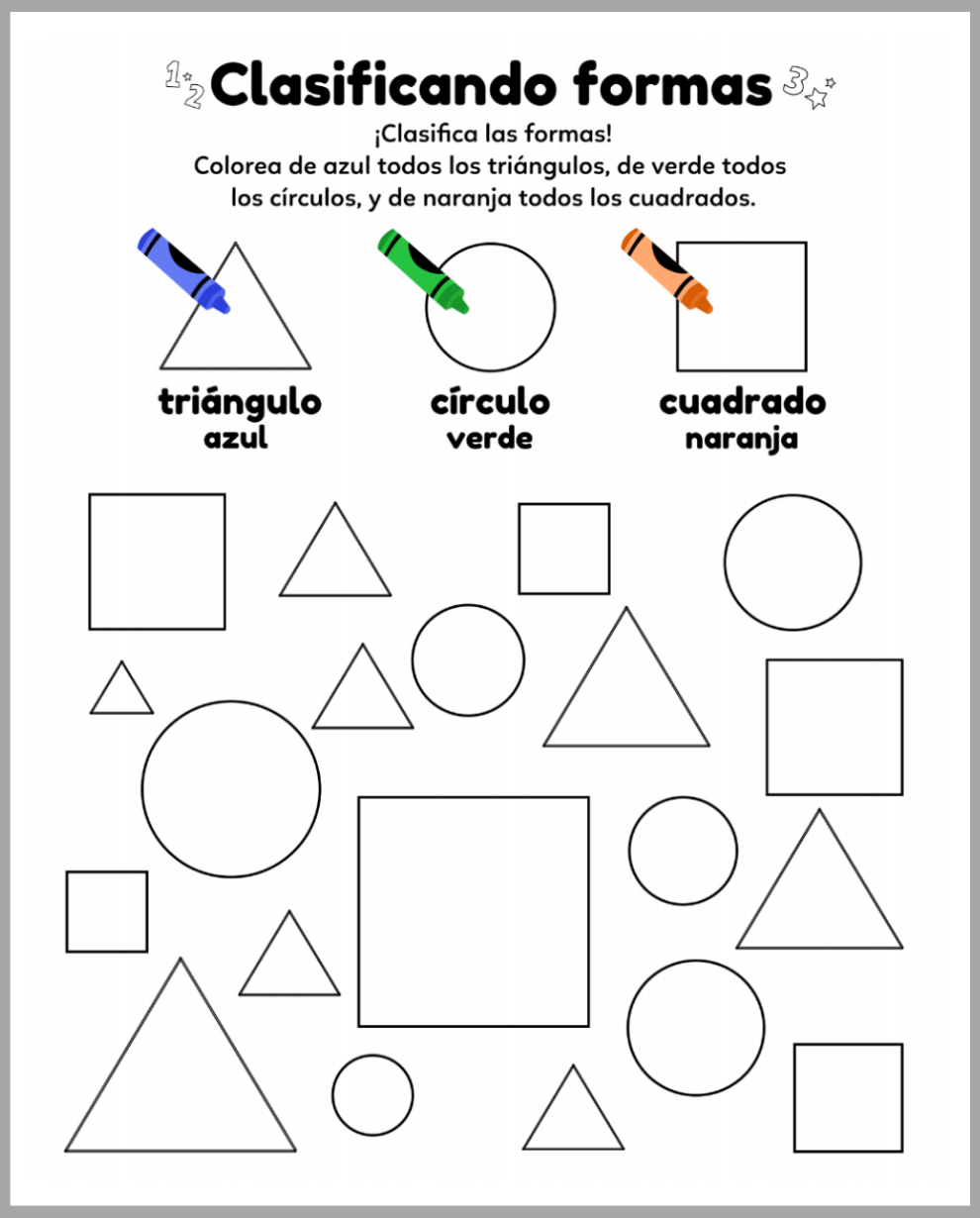 1 2 Clasificando formas 3

¡Clasifica las formas!
Colorea de azul todos los triángulos, de verde todos los círculos, y de naranja todos los cuadrados.

triángulo
azul

círculo
verde

cuadrado
naranja